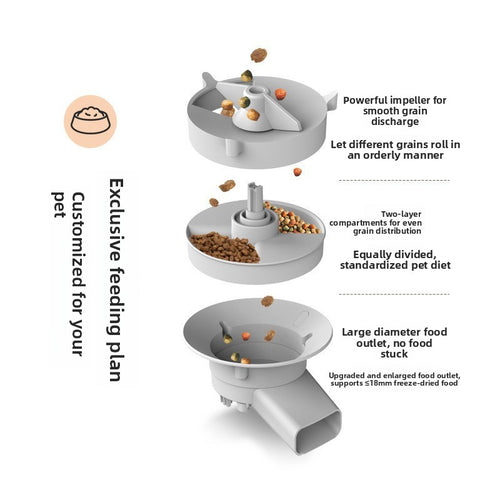 Exclusive feeding plan

Customized for your pet

Powerful impeller for smooth grain discharge

Let different grains roll in an orderly manner

Two-layer compartments for even grain distribution

Equally divided, standardized pet diet

Large diameter food outlet, no food stuck

Upgraded and enlarged food outlet, supports ≤18mm freeze-dried food